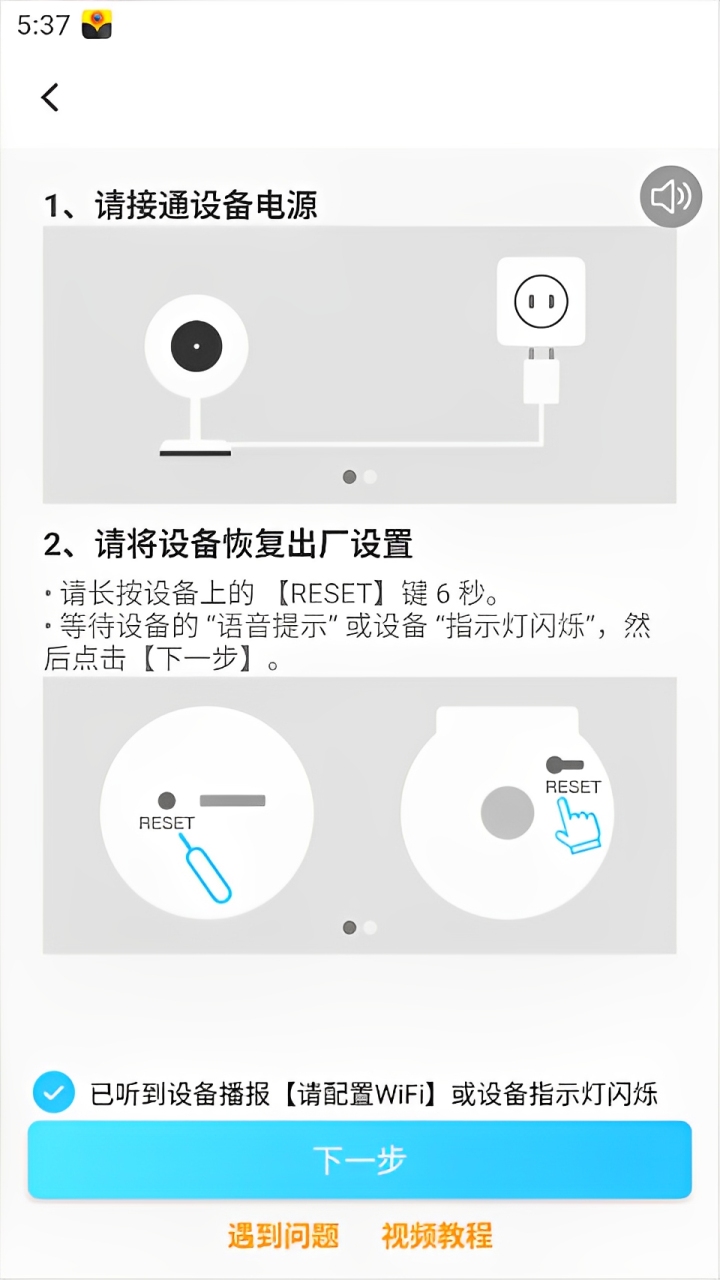 5:37

1、请接通设备电源

2、请将设备恢复出厂设置

• 请长按设备上的 【RESET】键 6 秒。
• 等待设备的 “语音提示” 或设备 “指示灯闪烁”，然后点击【下一步】。

RESET

RESET

已听到设备播报【请配置WiFi】或设备指示灯闪烁

下一步

遇到问题 视频教程