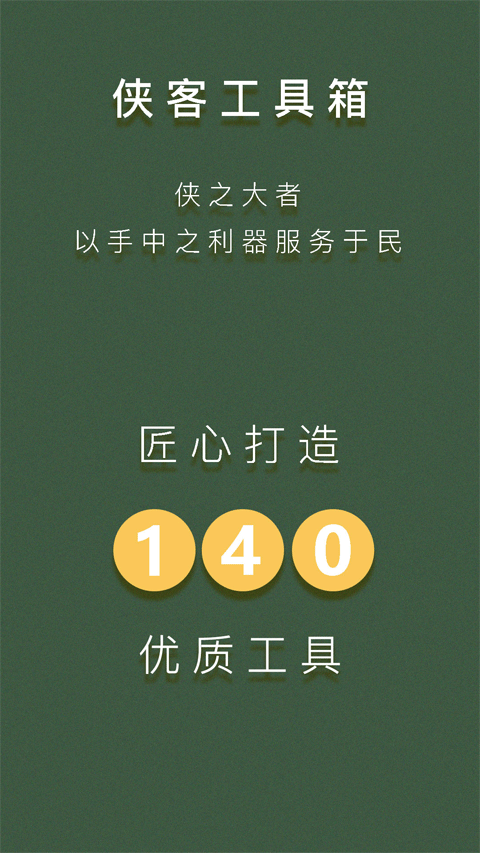 侠客工具箱

侠之大者
以手中之利器服务于民

匠心打造

140

优质工具